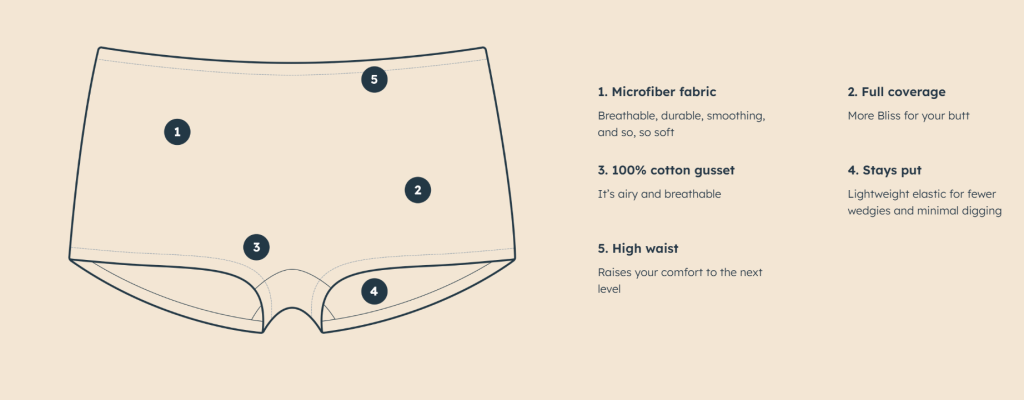 5

1

2

3

4

1. Microfiber fabric

Breathable, durable, smoothing, and so, so soft

2. Full coverage

More Bliss for your butt

3. 100% cotton gusset

It's airy and breathable

4. Stays put

Lightweight elastic for fewer wedgies and minimal digging

5. High waist

Raises your comfort to the next level